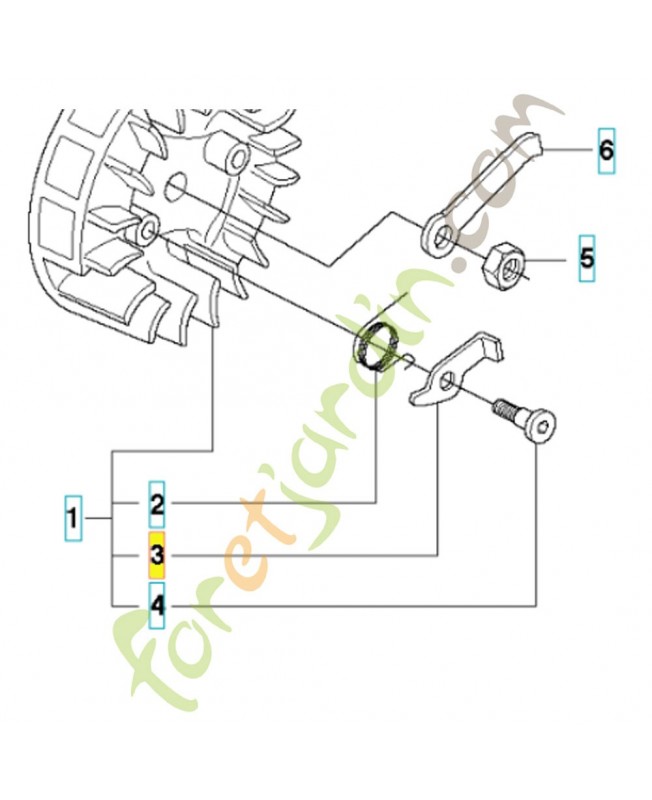 6
5
1
2
3
4
foretjardin.com