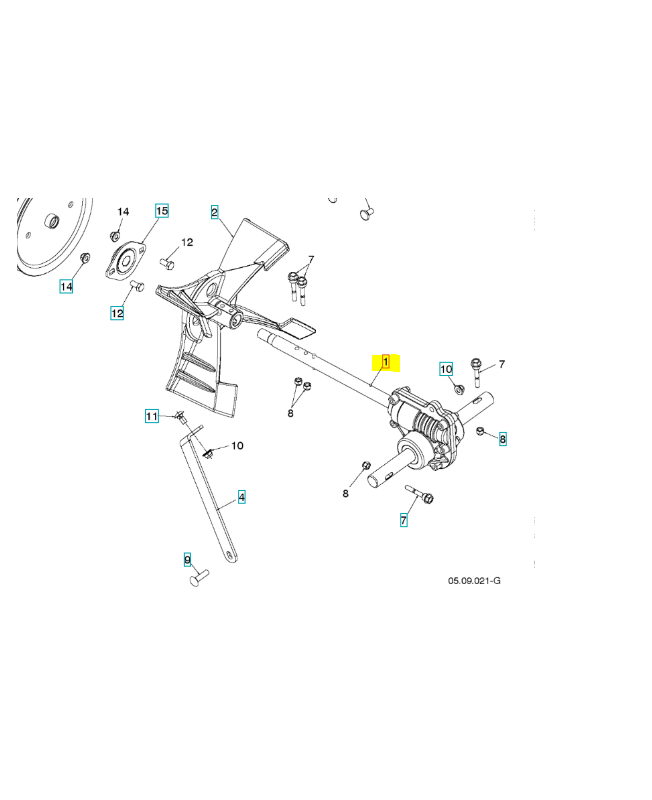 14
15
2
12
7
14
12
1
10
7
8
11
10
8
8
4
7
9
05.09.021-G