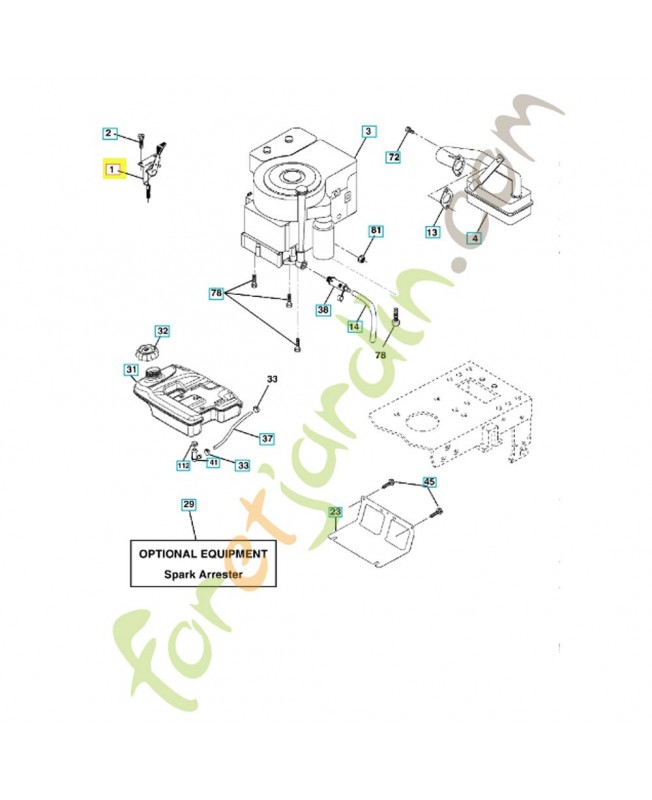 2
1
3
72
13
4
81
78
38
14
78
32
31
33
37
112
41
33
45
23
29
OPTIONAL EQUIPMENT
Spark Arrester
foretjardin.com