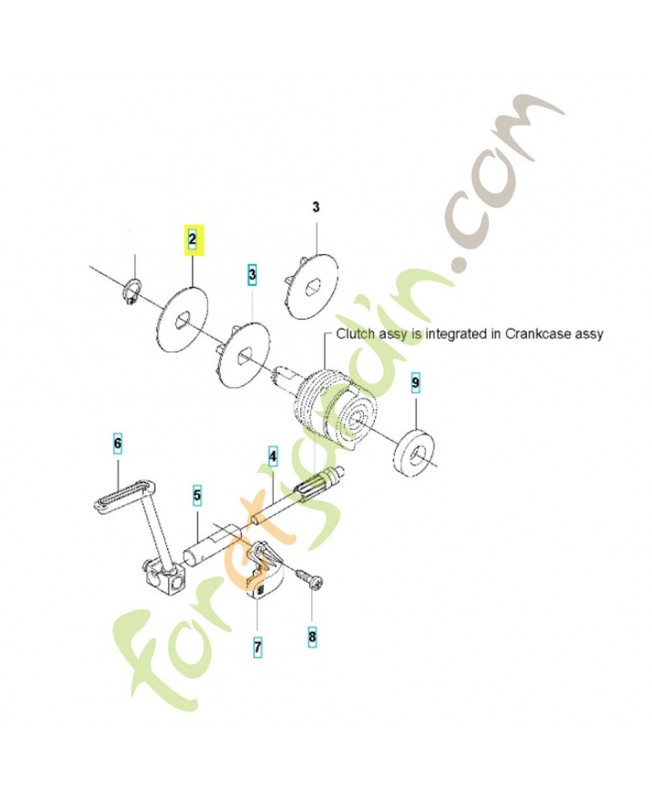 3

2

3

Clutch assy is integrated in Crankcase assy

9

6

4

5

7

8

foretjardin.com