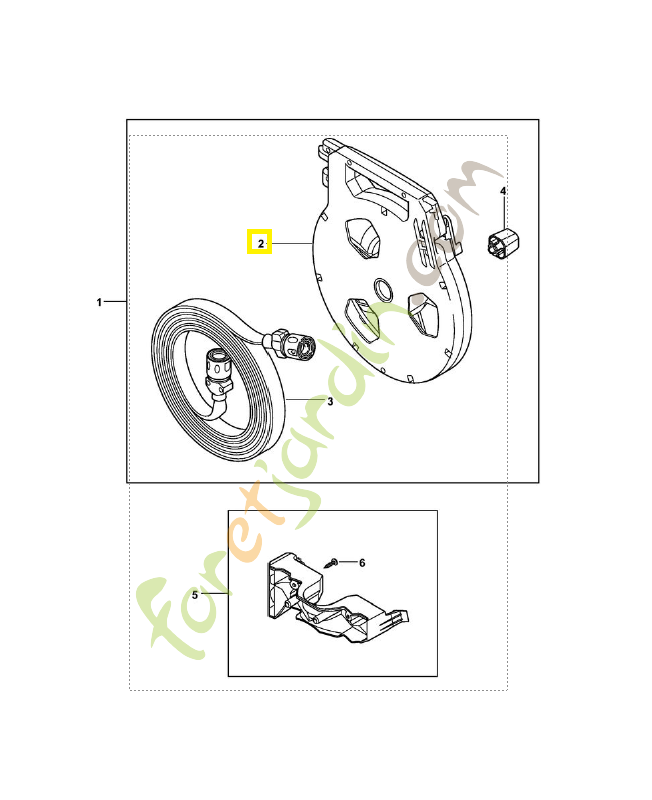 1
2
3
4
5
6
foretjardin.com