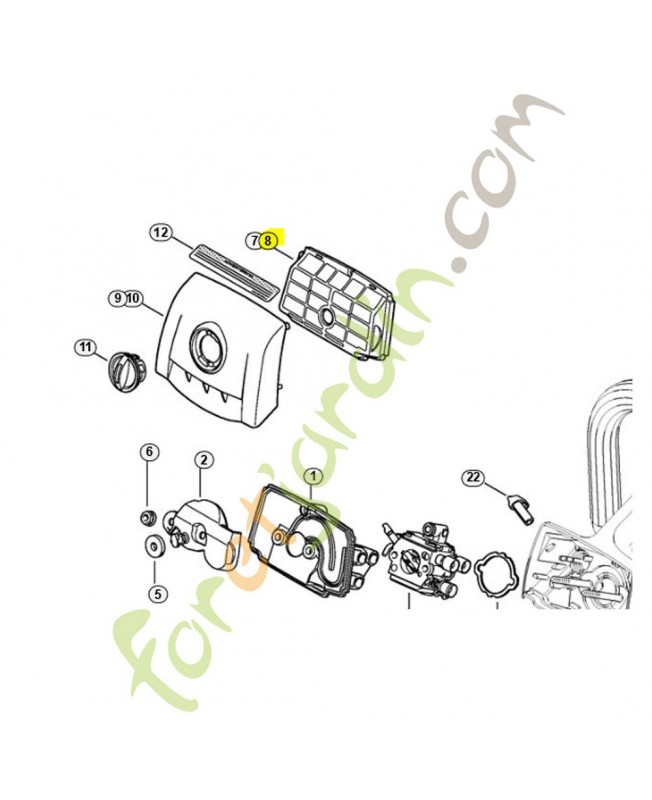 12
7 8
9 10
11
6
2
1
22
5
foretjardin.com