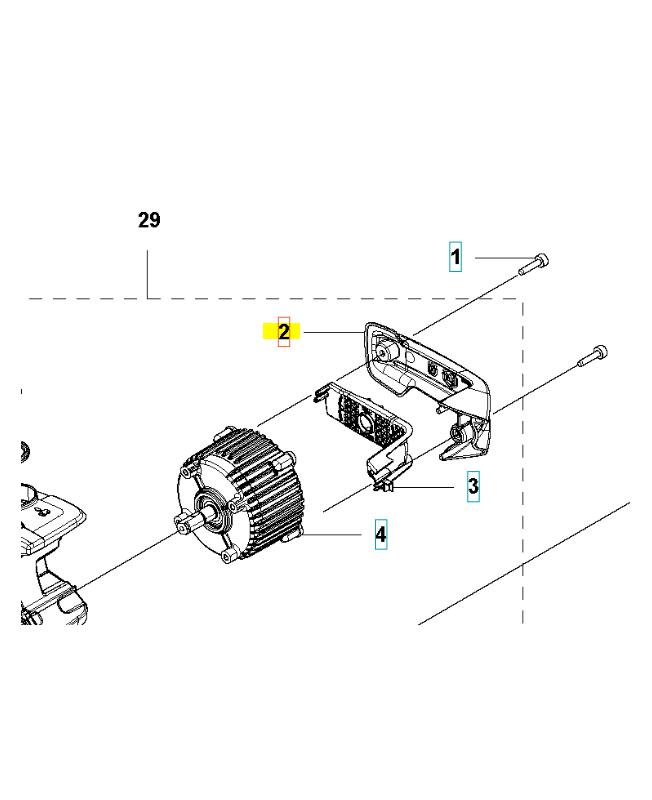 29

1

2

3

4