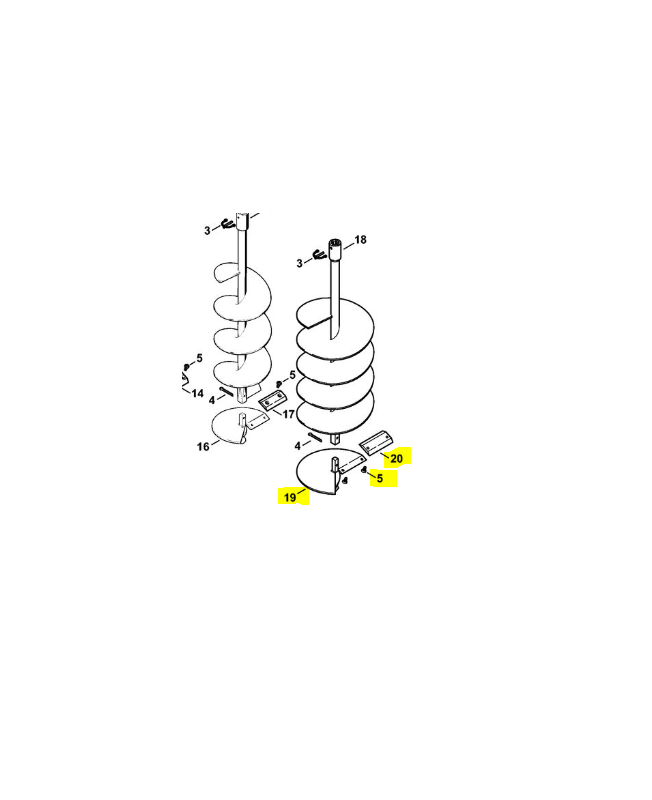 3
18
3
5
5
14
4
17
16
4
20
5
19