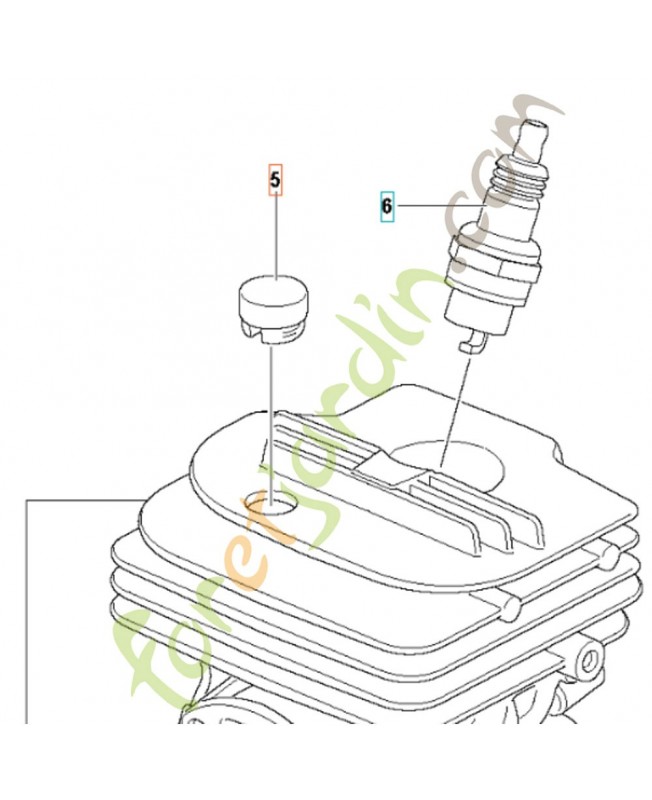 5
6
foretjardin.com