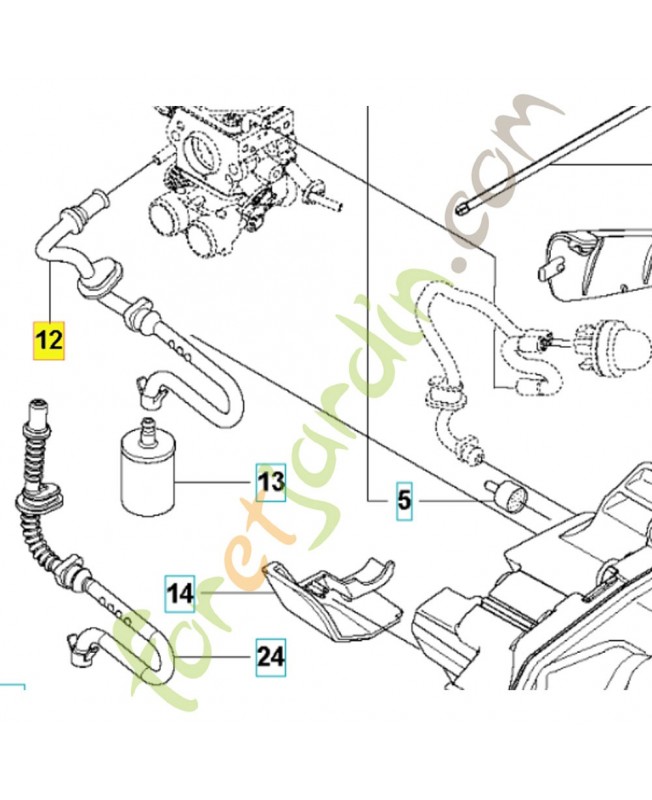 12

13

5

14

24

foretjardin.com