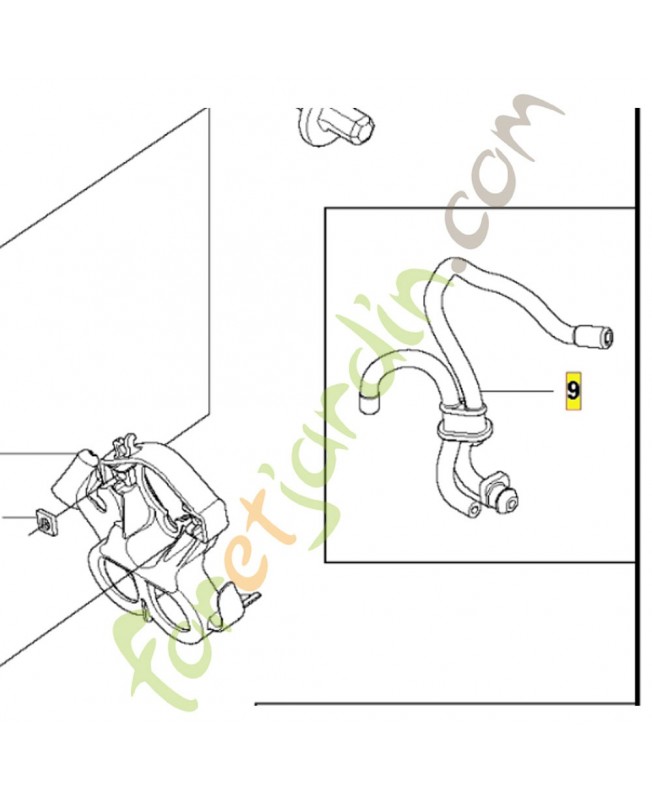 9

foretjardin.com