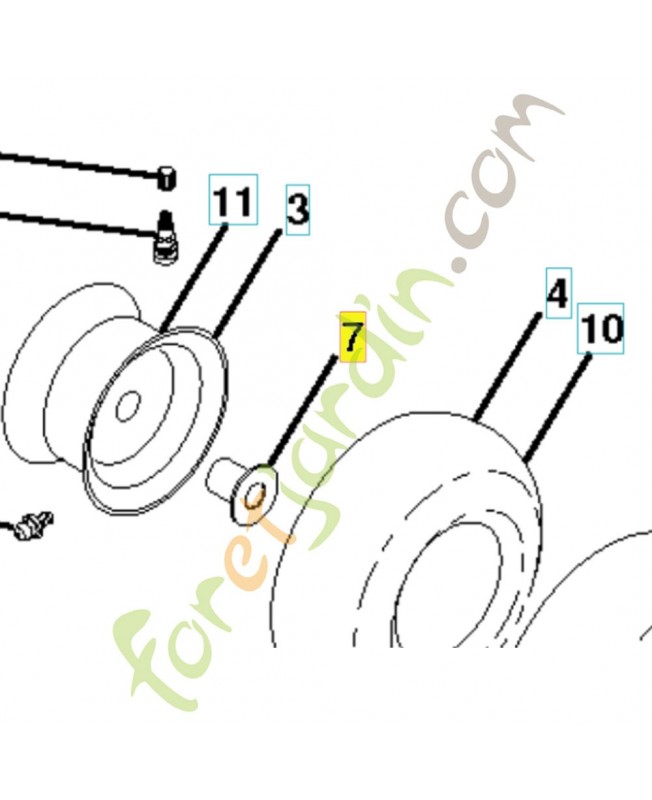 11
3
7
4
10
foretjardin.com