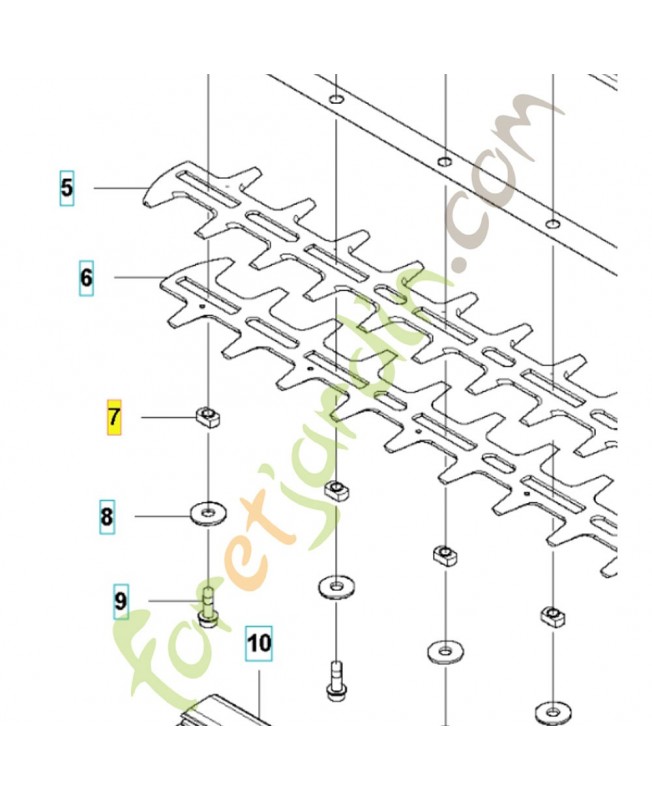 5

6

7

8

9

10

foretjardin.com