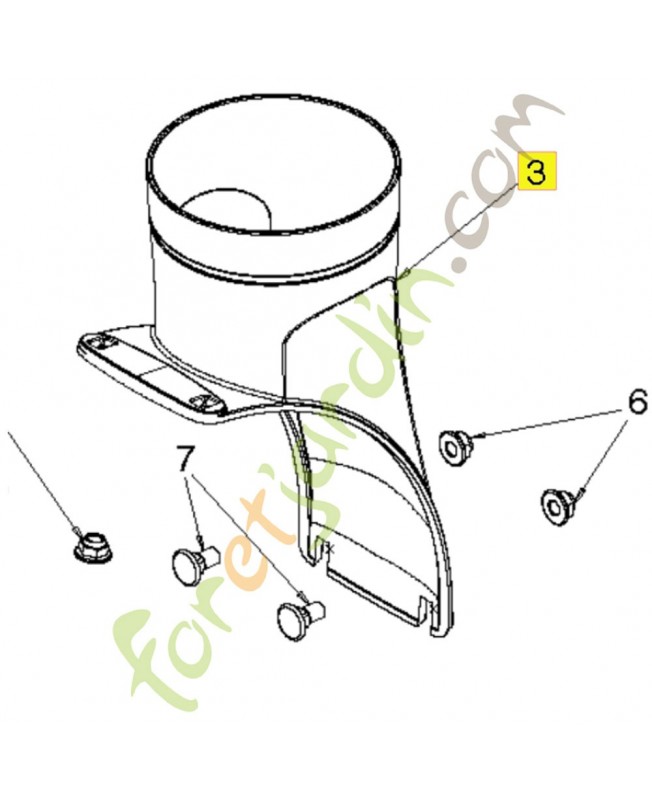 3
6
7
foretjardin.com