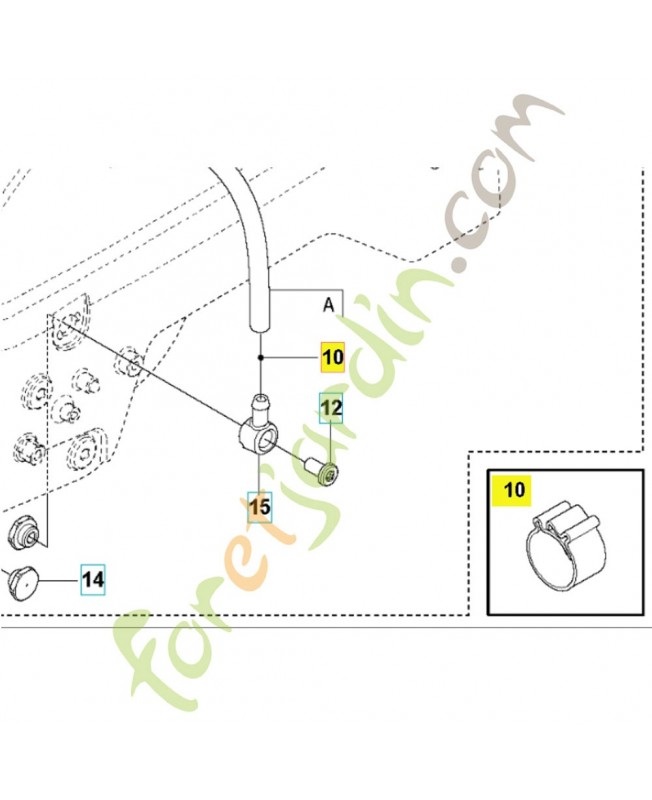 A

10

12

15

14

10

foretjardin.com