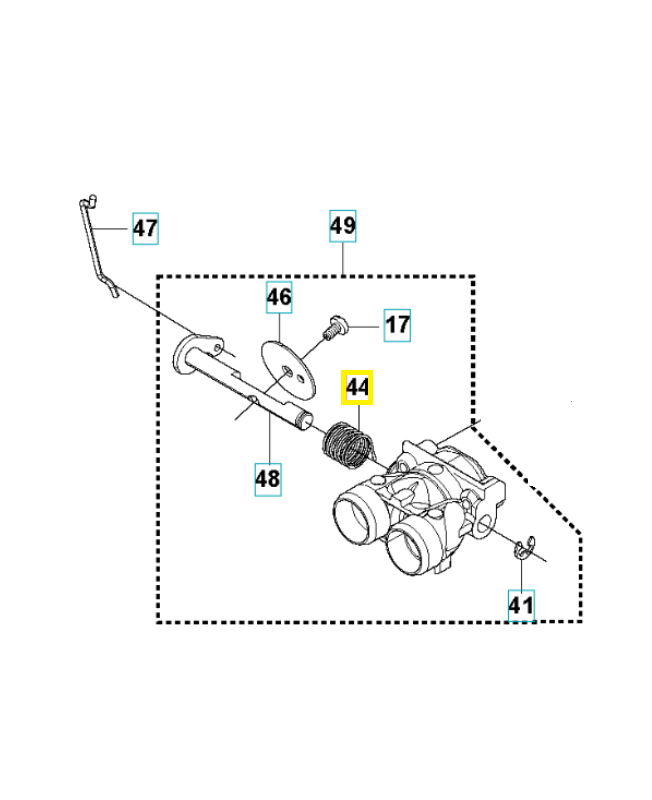 47
49
46
17
44
48
41