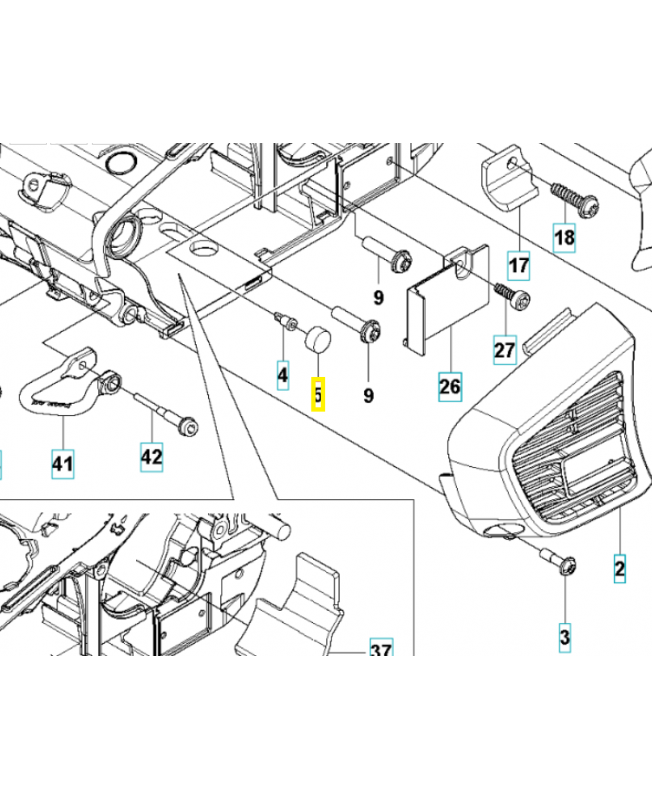 18
17
9
27
4
5
9
26
41
42
2
3
37