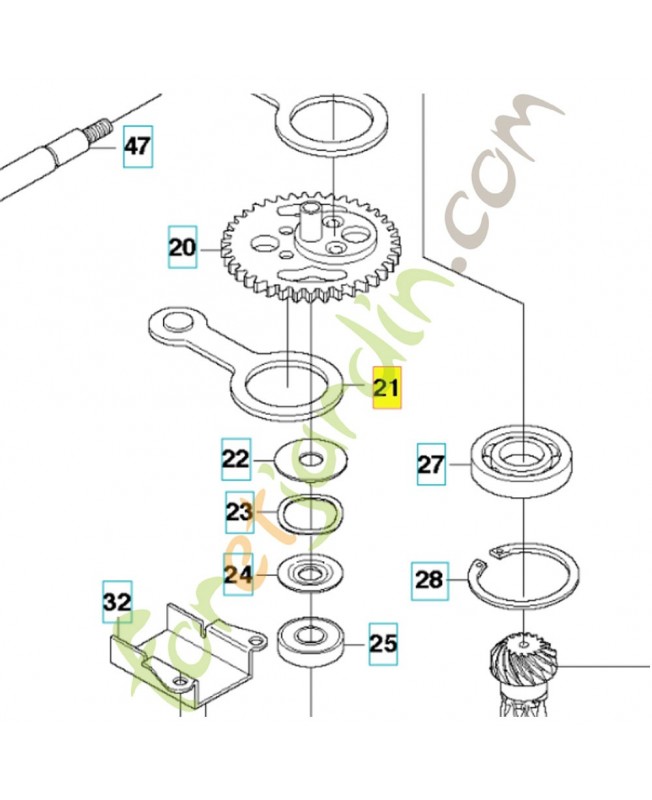 47

20

21

22

23

24

25

27

28

32

Foretjardin.com