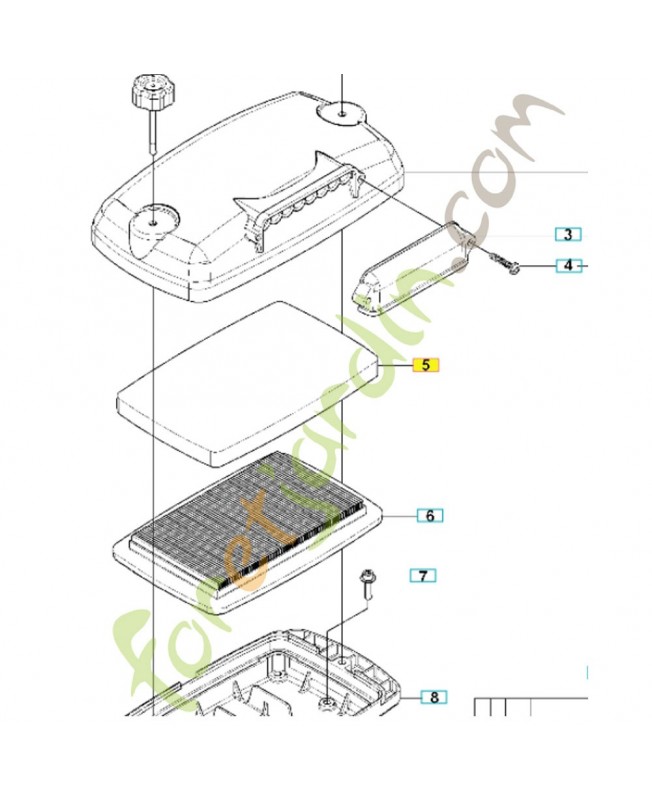 3
4
5
6
7
8
Foretjardin.com