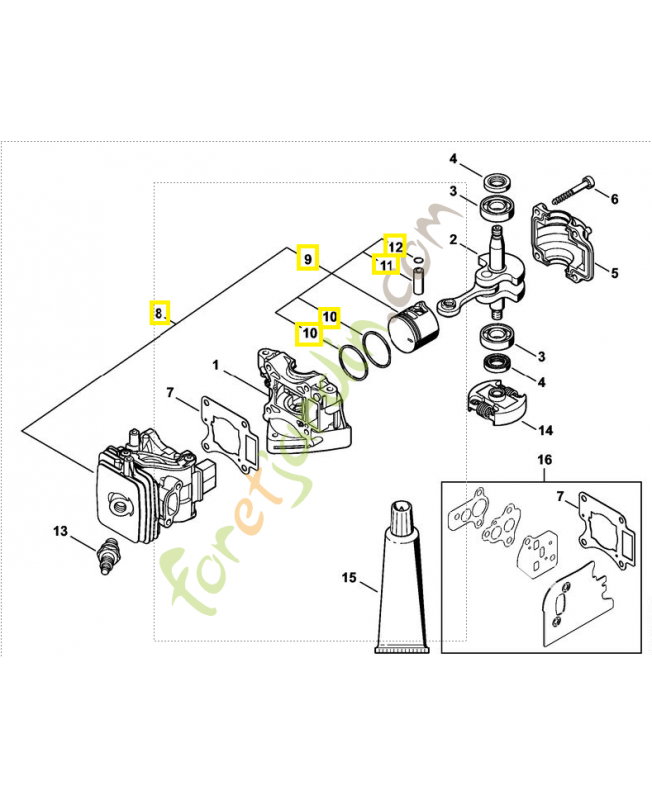 4
3
6
12
2
9
11
5
8
10
10
3
1
4
7
14
16
7
13
15
foretjardin.com