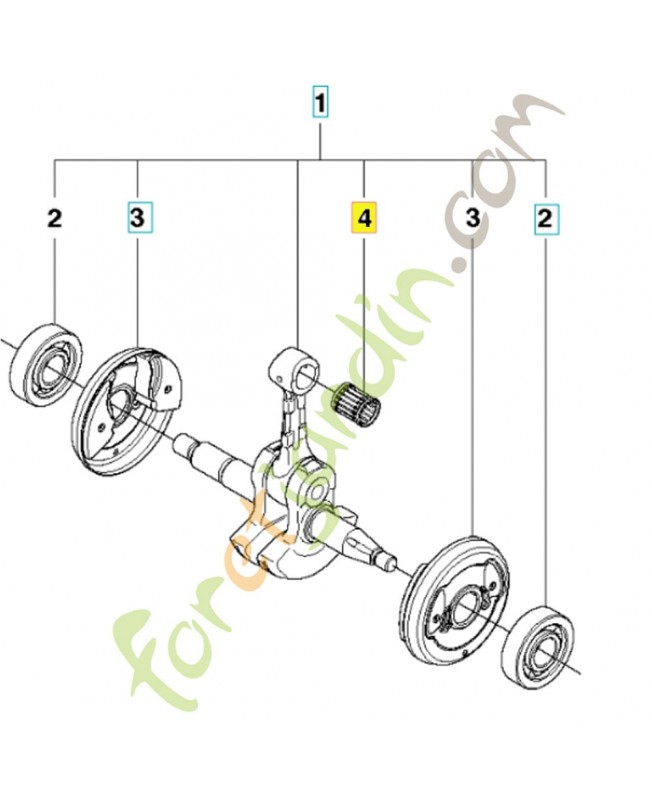 1

2

3

4

3

2

foretjardin.com