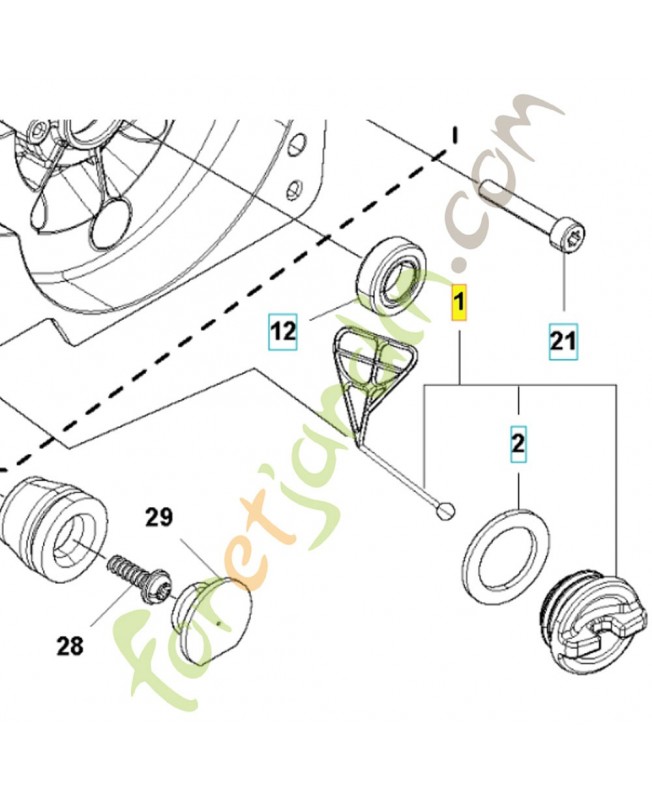 12
1
21
2
29
28
foretjardin.com