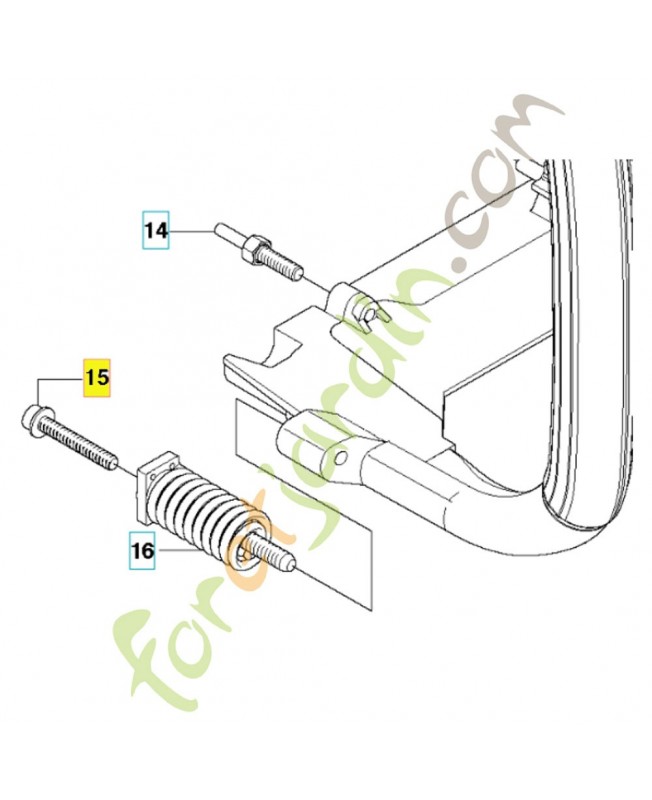 14

15

16

foretjardin.com