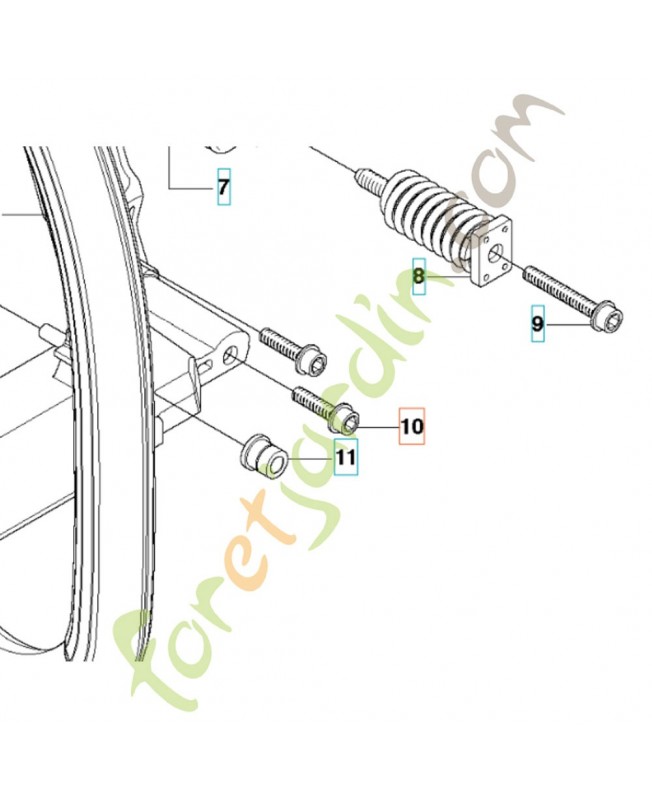 7
8
9
10
11
foretjardin.com