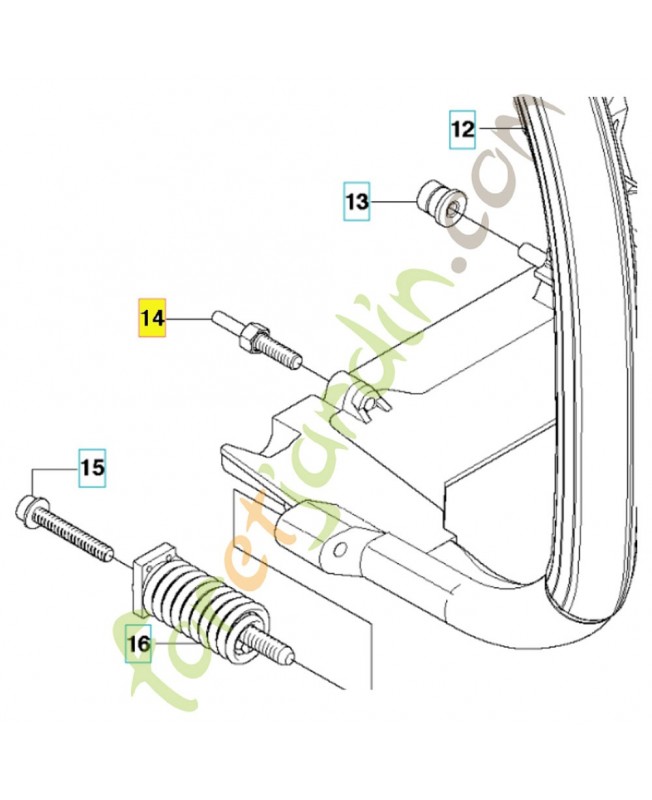 12
13
14
15
16
foretjardin.com