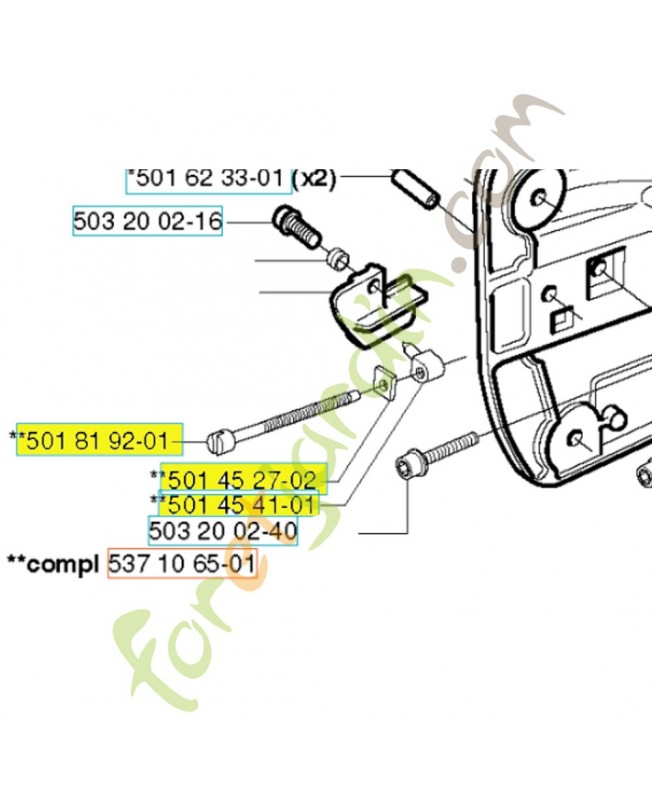 *501 62 33-01 (x2)

503 20 02-16

**501 81 92-01

**501 45 27-02

**501 45 41-01

503 20 02-40

**compl 537 10 65-01

foregarden.com