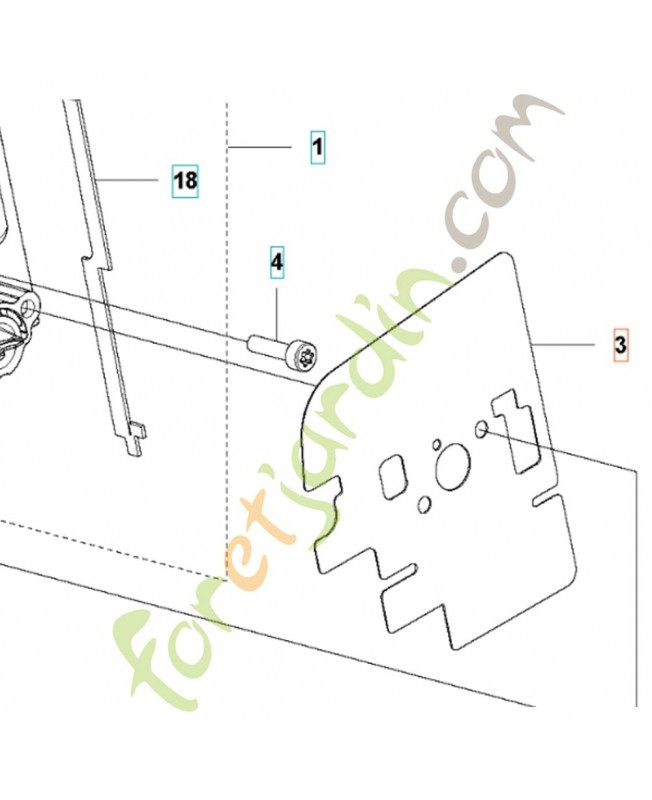 1

18

4

3

foretjardin.com