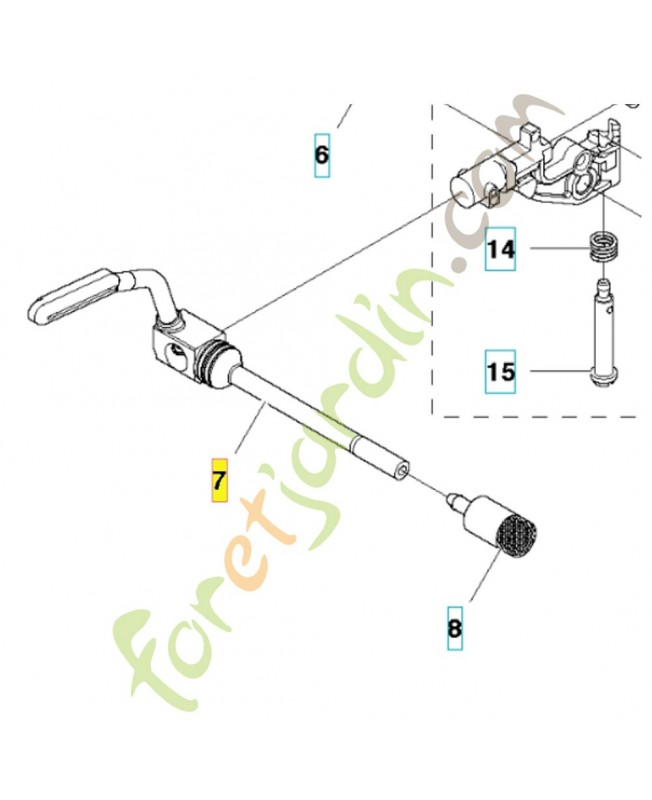 6

14

15

7

8

foretjardin.com