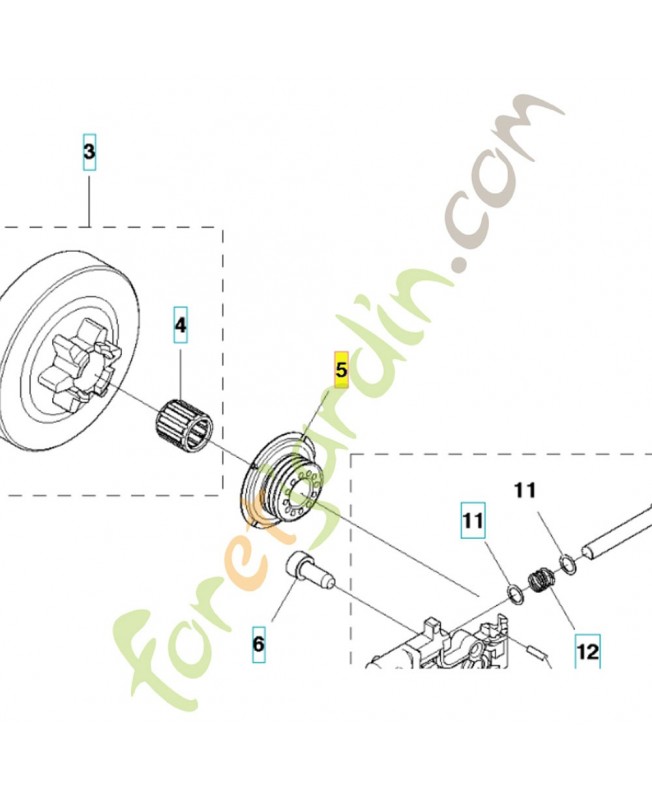 3

4

5

11

11

6

12

foretjardin.com