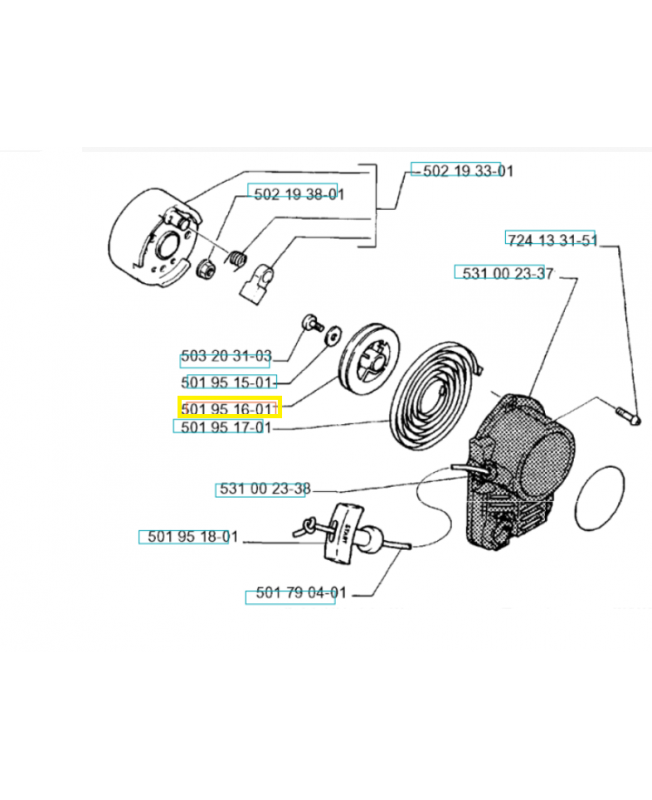 502 19 33-01
502 19 38-01
724 13 31-51
531 00 23-37
503 20 31-03
501 95 15-01
501 95 16-01
501 95 17-01
531 00 23-38
501 95 18-01
START
501 79 04-01