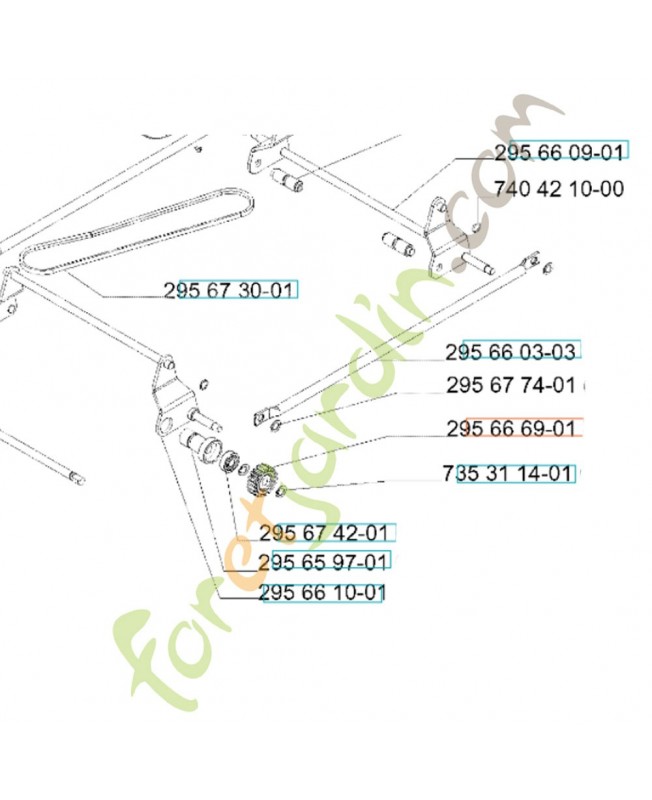 295 66 09-01
740 42 10-00
295 67 30-01
295 66 03-03
295 67 74-01
295 66 69-01
735 31 14-01
295 67 42-01
295 65 97-01
295 66 10-01
foretjardin.com