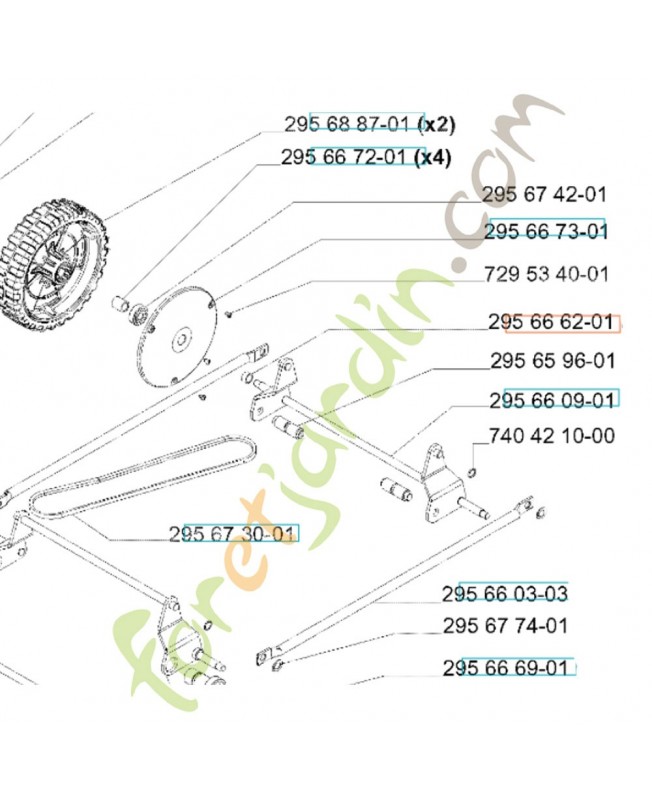 295 68 87-01 (x2)
295 66 72-01 (x4)
295 67 42-01
295 66 73-01
729 53 40-01
295 66 62-01
295 65 96-01
295 66 09-01
740 42 10-00
295 67 30-01
295 66 03-03
295 67 74-01
295 66 69-01
foretjardin.com