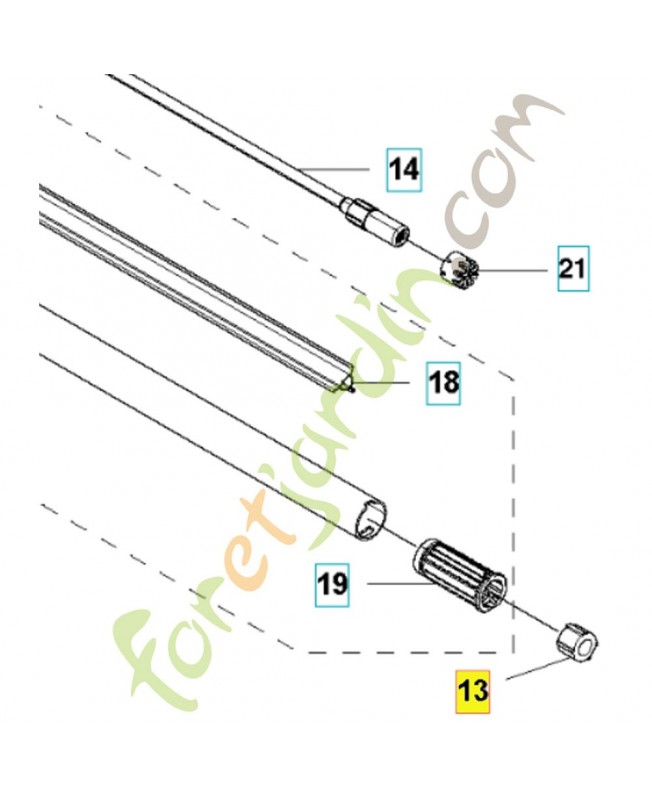 14

21

18

19

13

foretjardin.com