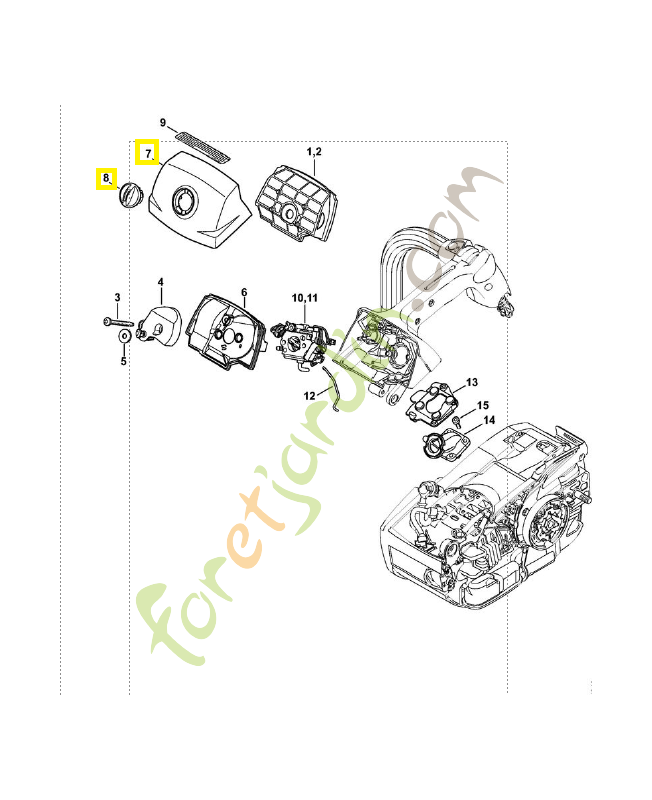 9
7
8
1,2
3
4
6
10,11
5
12
13
15
14
foretjardin.com