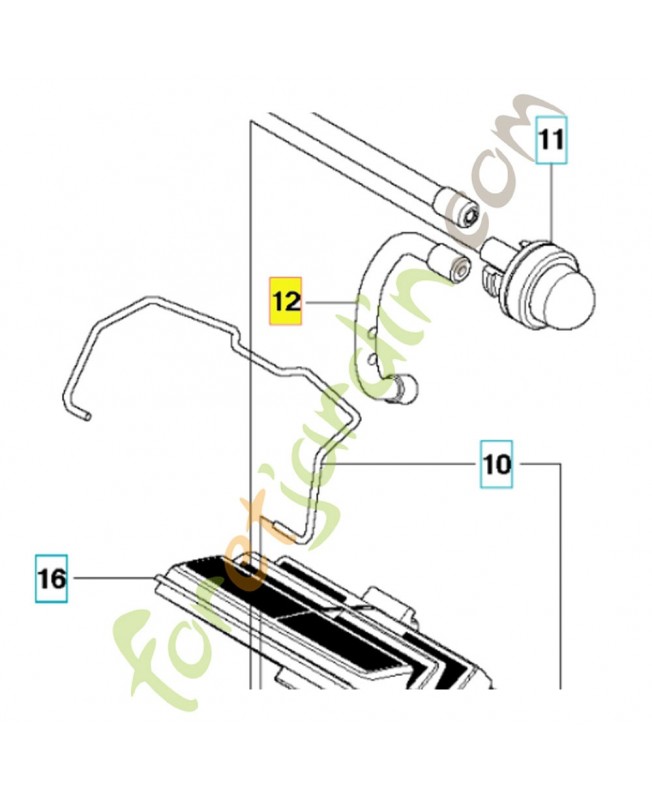 11
12
10
16
foretjardin.com