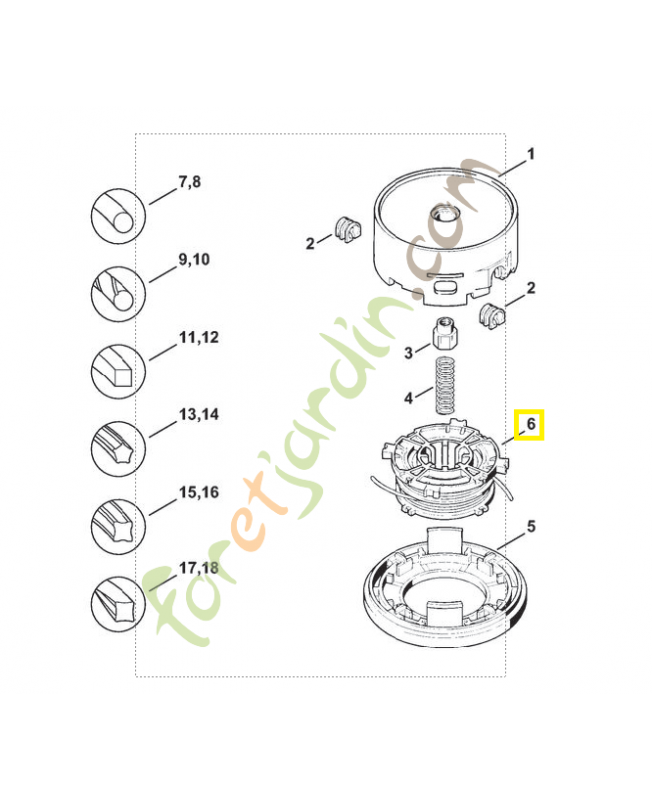 7,8
9,10
11,12
13,14
15,16
17,18
1
2
2
3
4
6
5
foretjardin.com