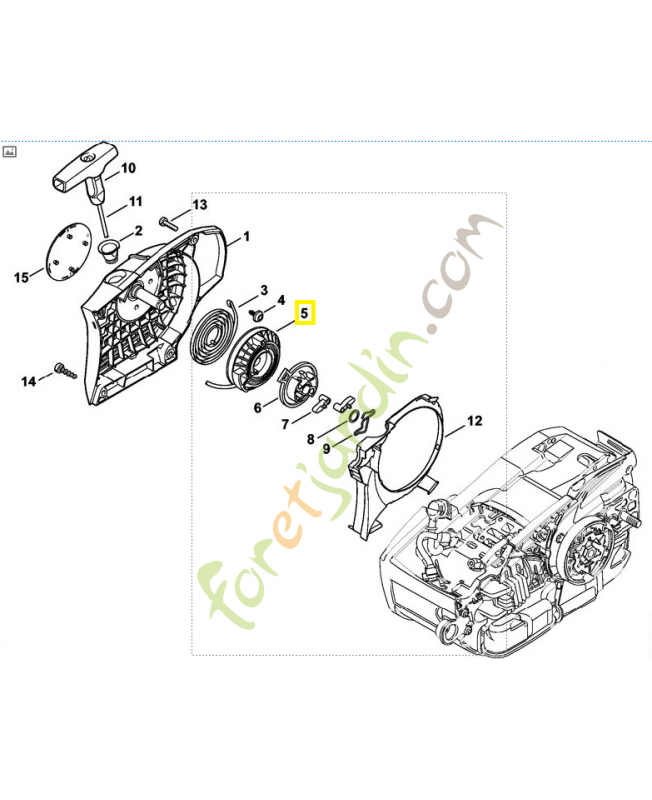 10
11
13
2
1
15
3
4
5
14
6
7
8
9
12
foretjardin.com