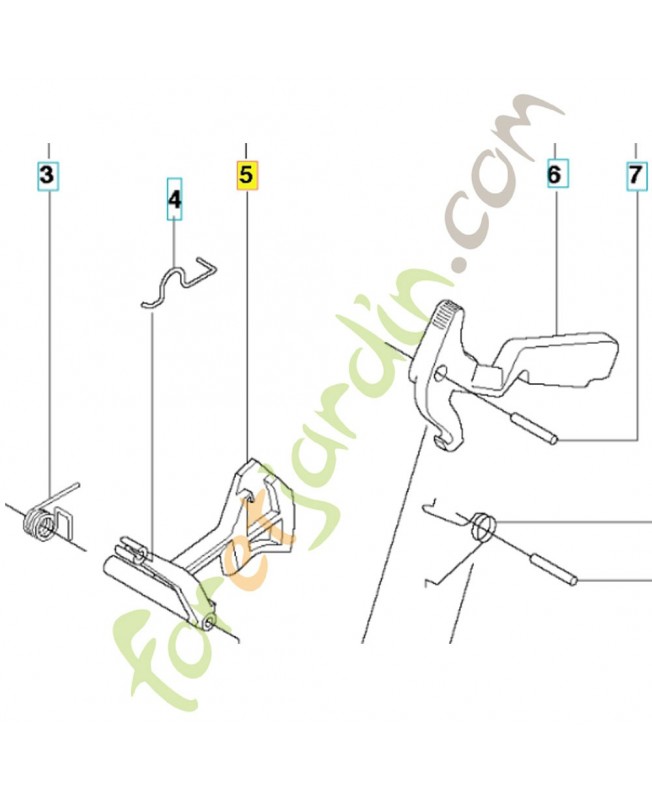 3
4
5
6
7
foretjardin.com