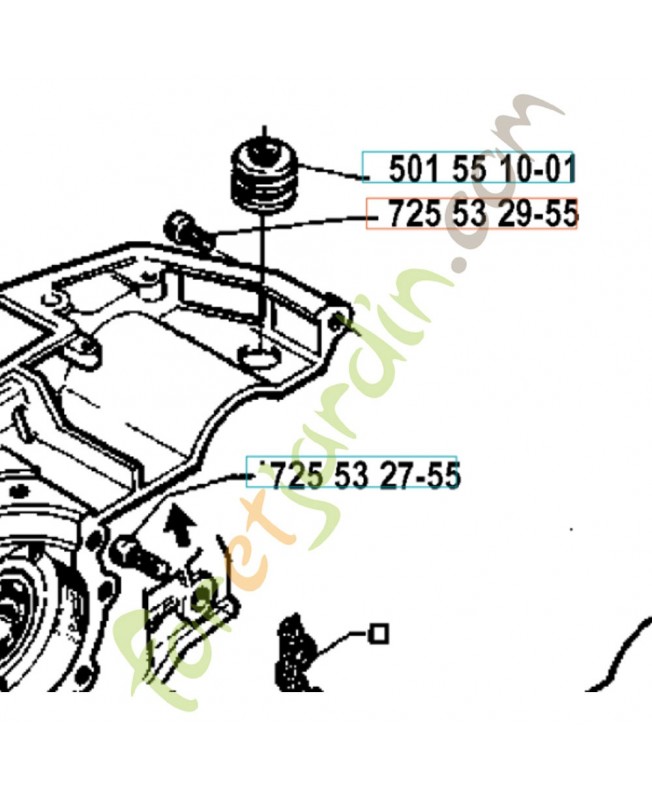 501 55 10-01
725 53 29-55
725 53 27-55
Foretjardin.com