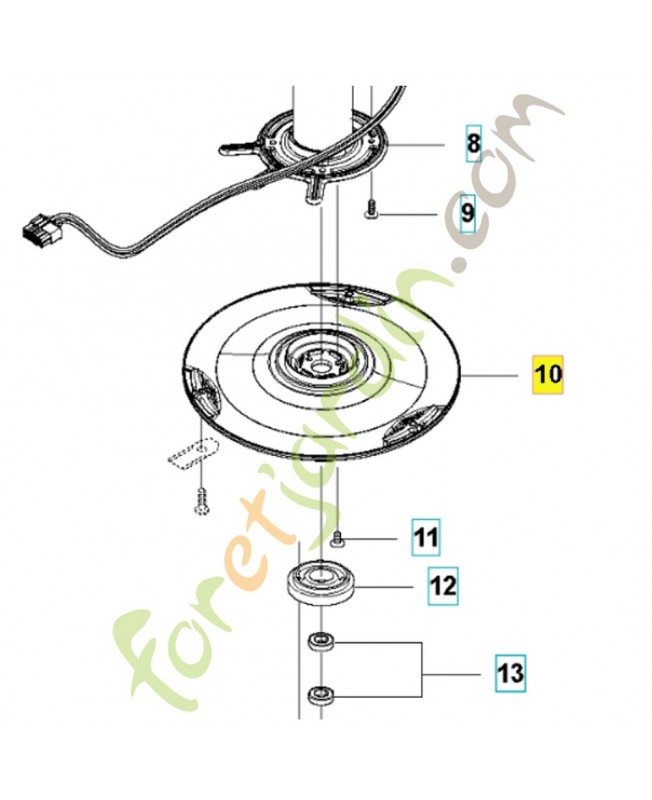 8
9
10
11
12
13
foretjardin.com