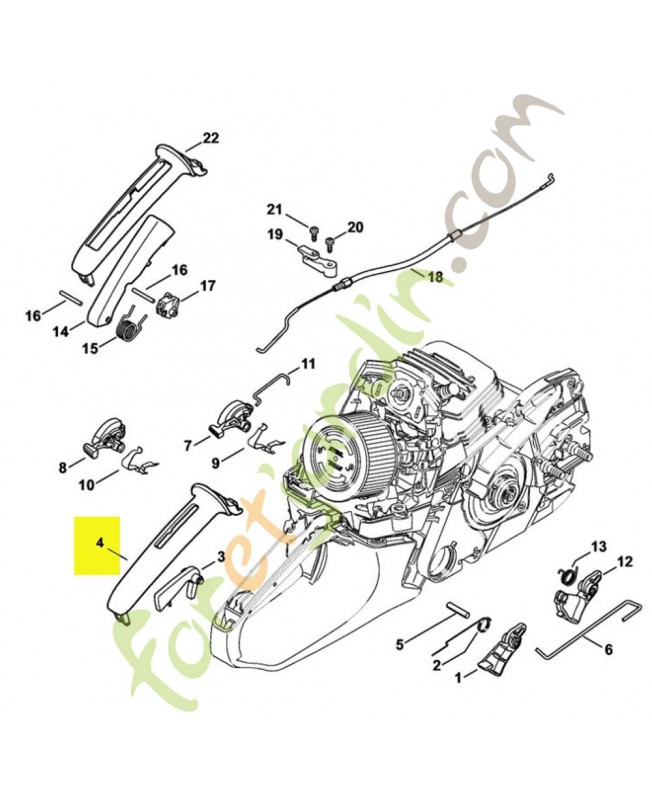 22
21
20
19
18
16
17
16
14
15
11
7
9
8
10
4
3
13
12
5
6
2
1
foret'jardin.com