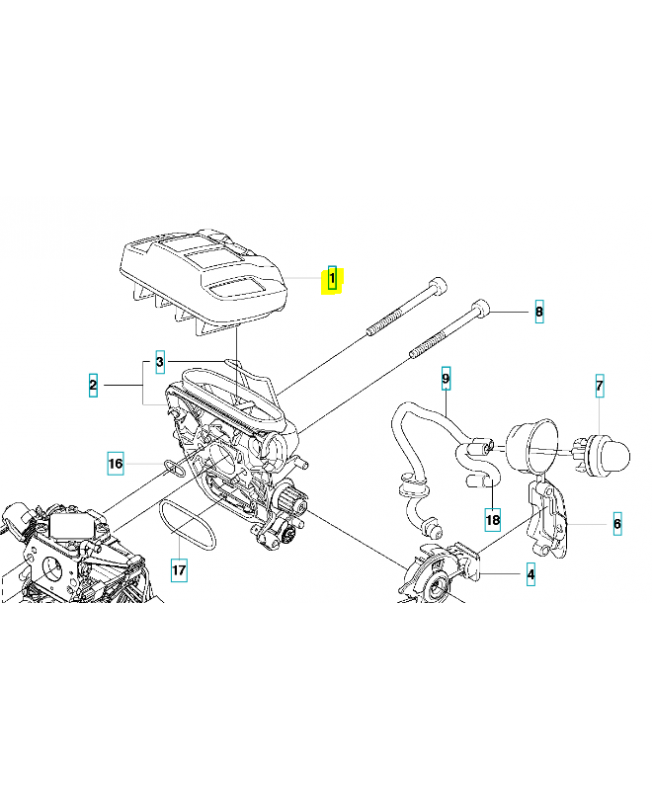 1
8
3
2
9
7
16
18
6
17
4