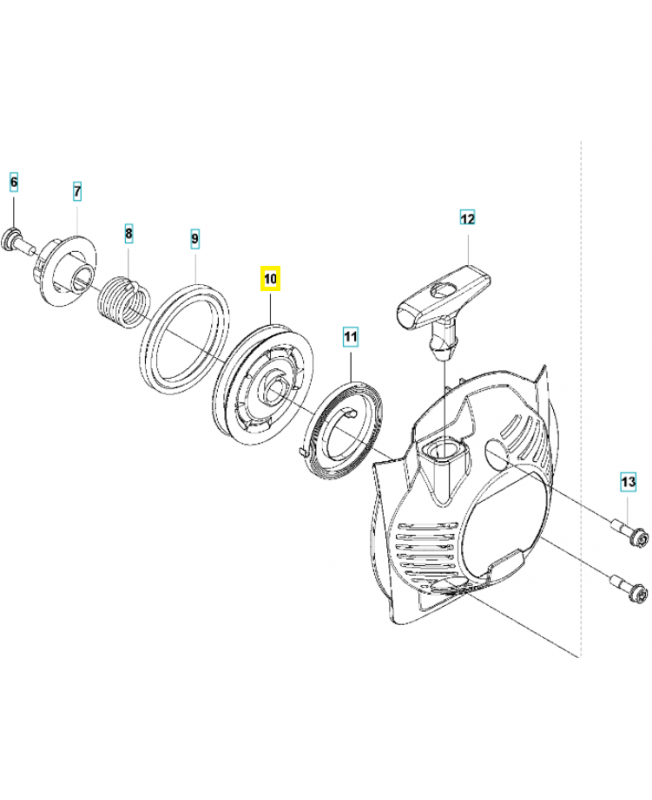 6
7
8
9
10
11
12
13