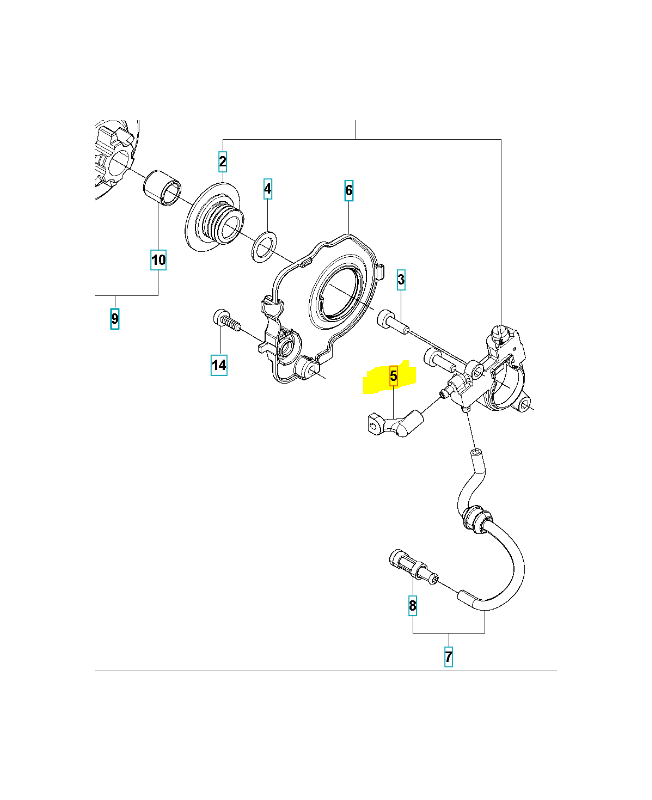 2
4
6
10
3
9
14
5
8
7