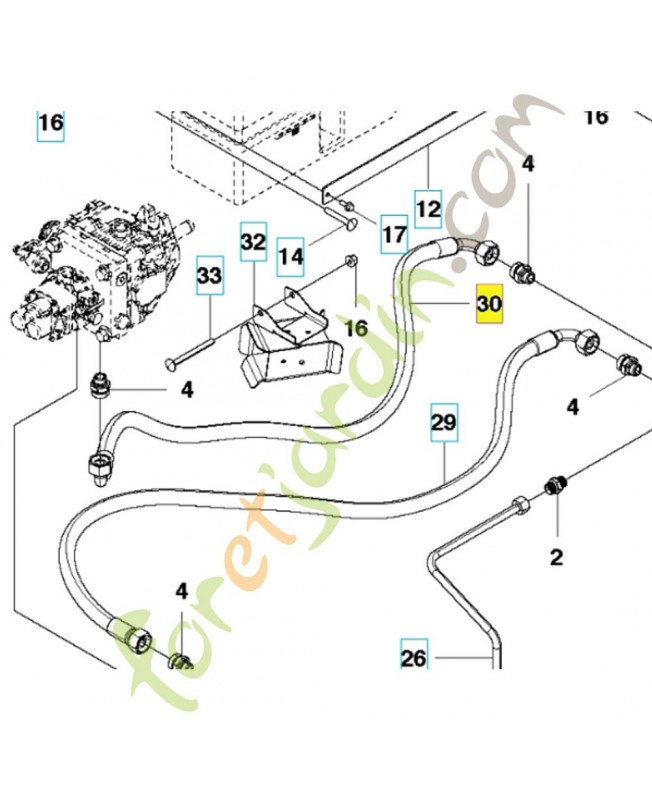 16
16
4
12
17
32
14
33
30
16
4
4
29
2
4
26
foretjardin.com