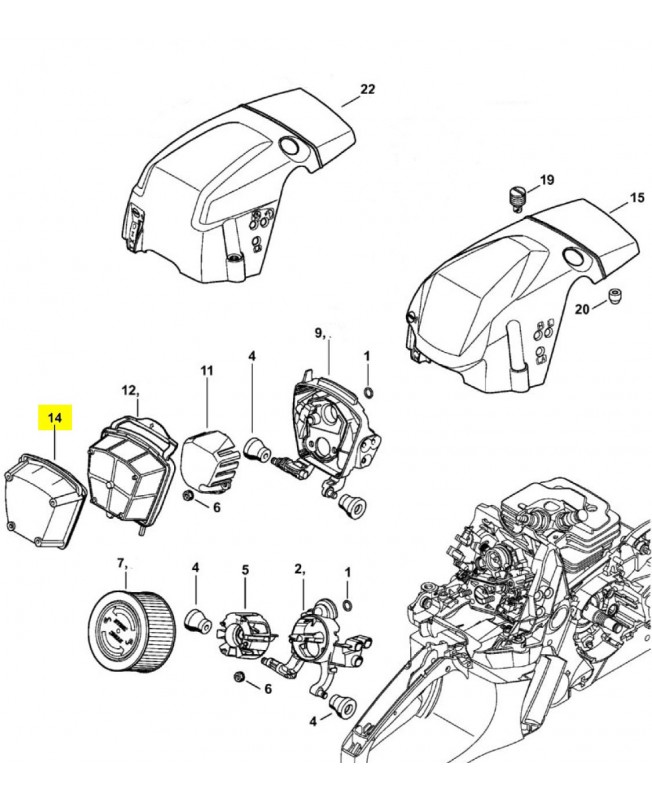 22
19
15
20
9,
1
4
11
12,
14
6
7,
4
5
2,
1
6
4