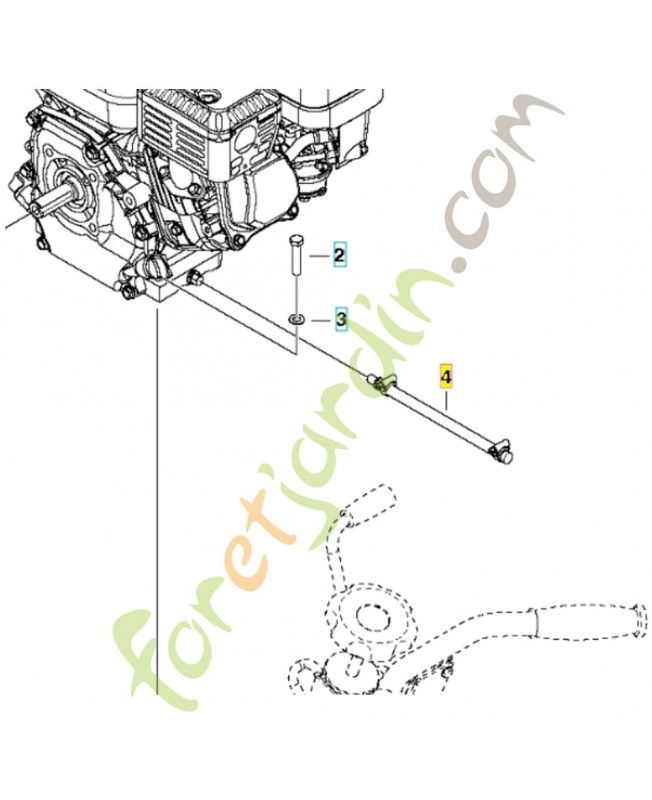 2

3

4

foretjardin.com