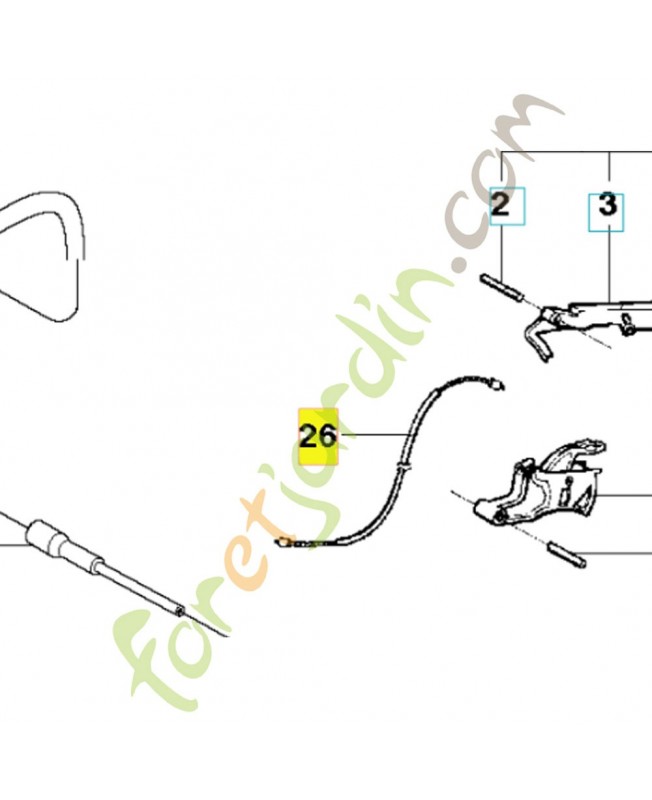 2
3
26
foretjardin.com