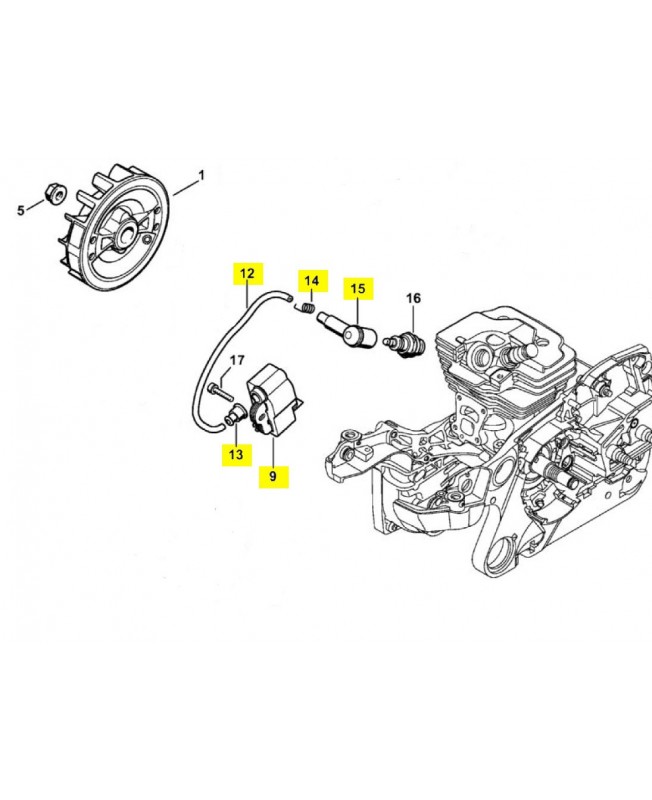 1
5
12
14
15
16
17
13
9