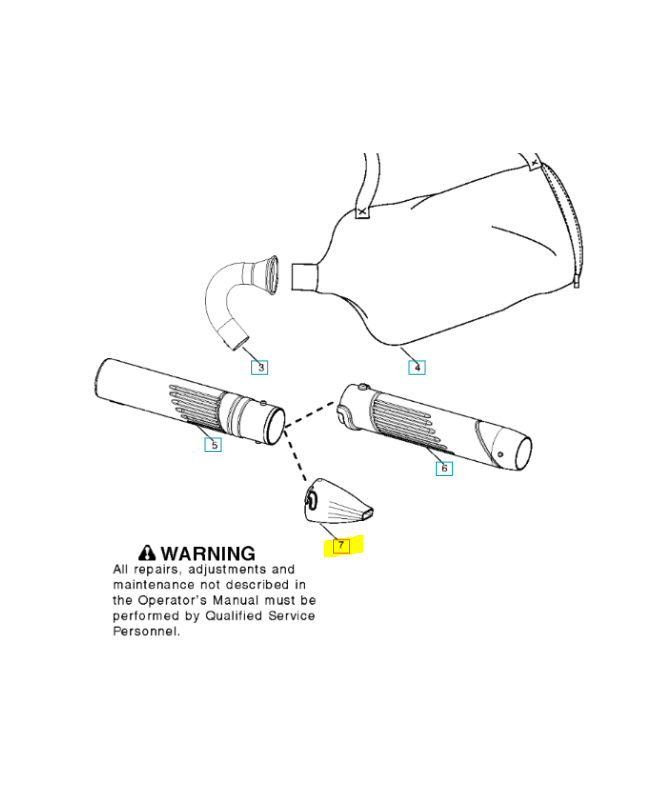 3

4

5

6

7

WARNING
All repairs, adjustments and maintenance not described in the Operator's Manual must be performed by Qualified Service Personnel.